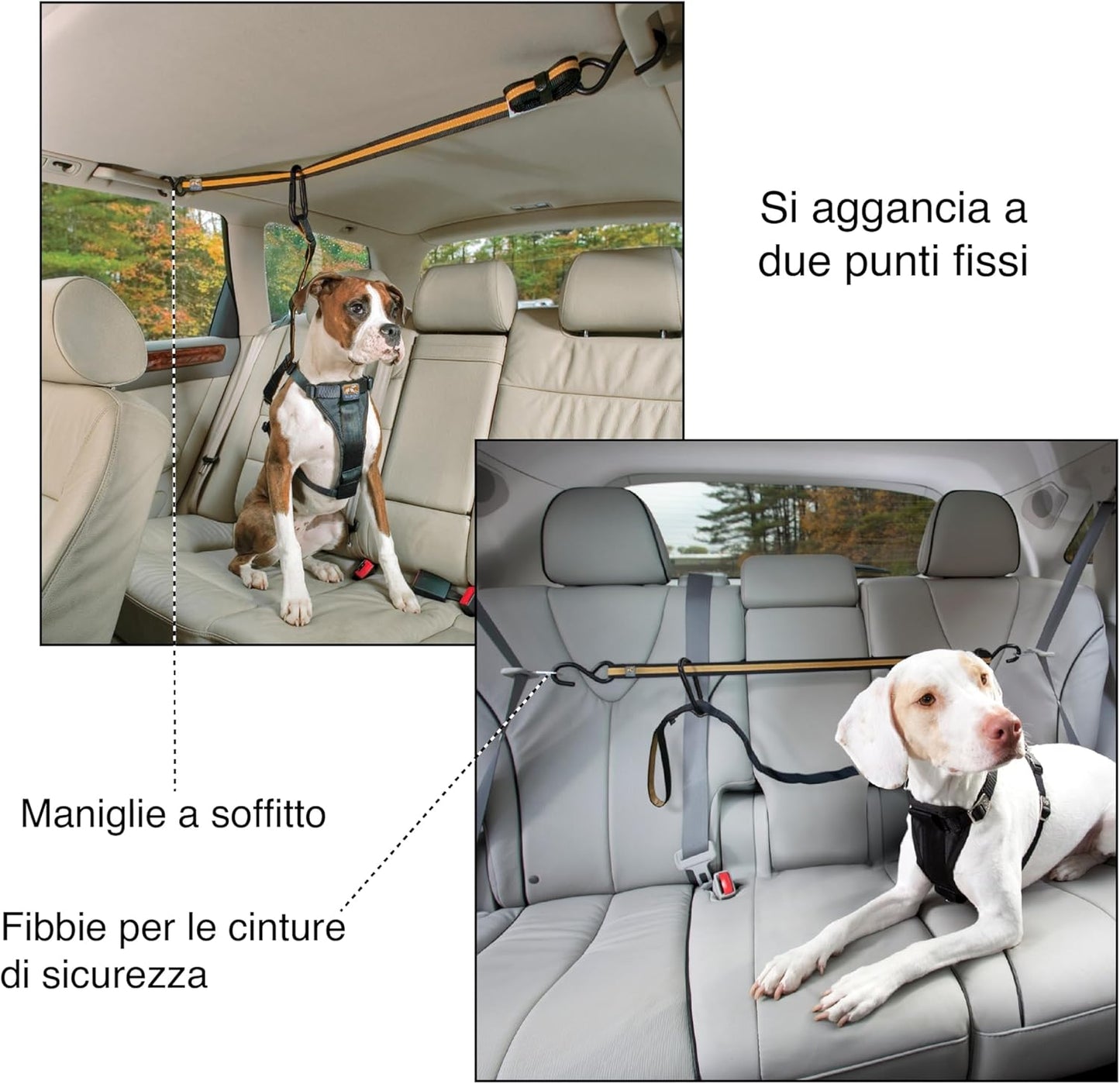 Si aggancia a due punti fissi

Maniglie a soffitto

Fibbie per le cinture di sicurezza