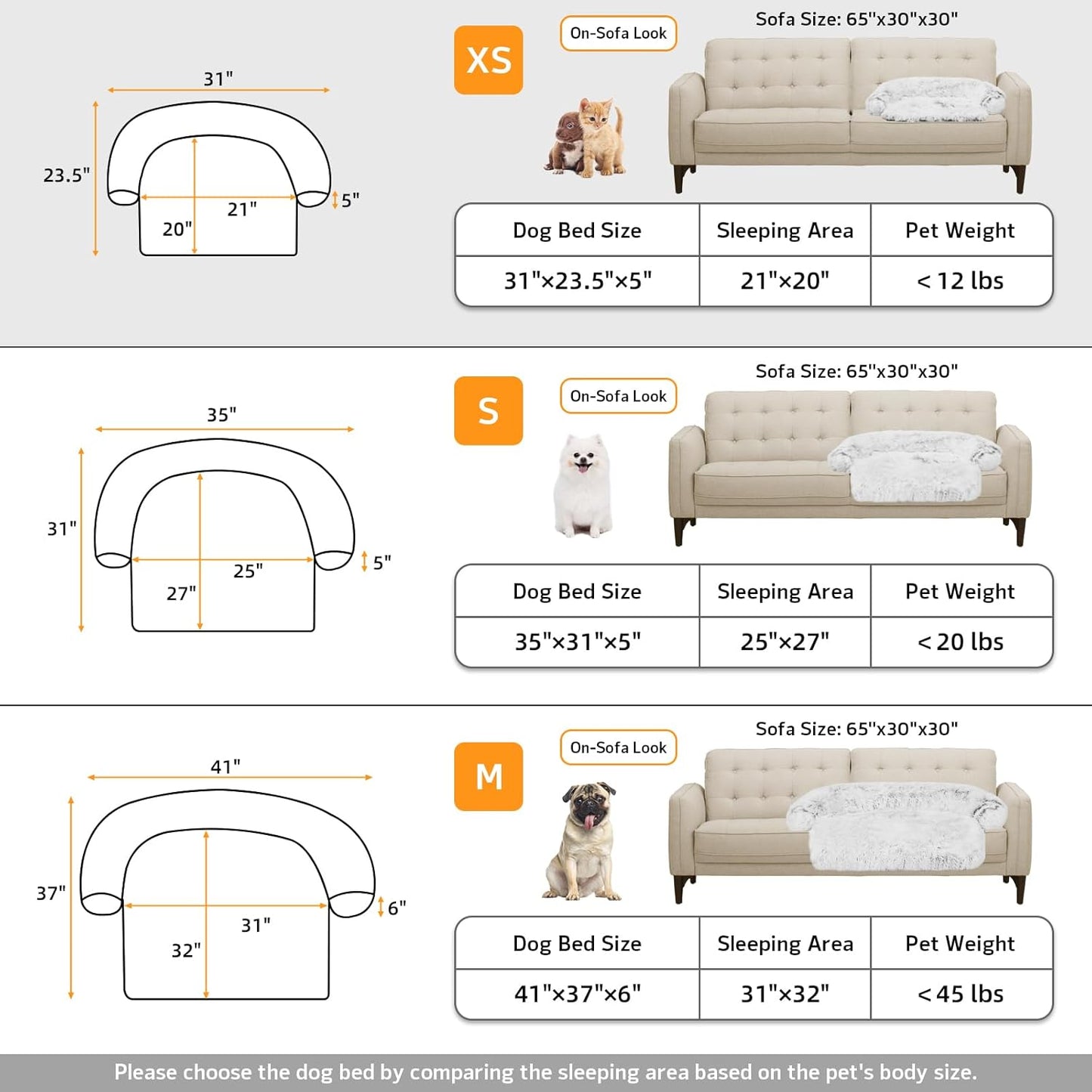 31"
23.5"
21"
20"
5"

XS
On-Sofa Look
Sofa Size: 65"x30"x30"

| Dog Bed Size | Sleeping Area | Pet Weight |
|---|---|---|
| 31"×23.5"×5" | 21"×20" | < 12 lbs |

35"
31"
25"
27"
5"

S
On-Sofa Look
Sofa Size: 65"x30"x30"

| Dog Bed Size | Sleeping Area | Pet Weight |
|---|---|---|
| 35"×31"×5" | 25"×27" | < 20 lbs |

41"
37"
31"
32"
6"

M
On-Sofa Look
Sofa Size: 65"x30"x30"

| Dog Bed Size | Sleeping Area | Pet Weight |
|---|---|---|
| 41"×37"×6" | 31"×32" | < 45 lbs |

Please choose the dog bed by comparing the sleeping area based on the pet's body size.