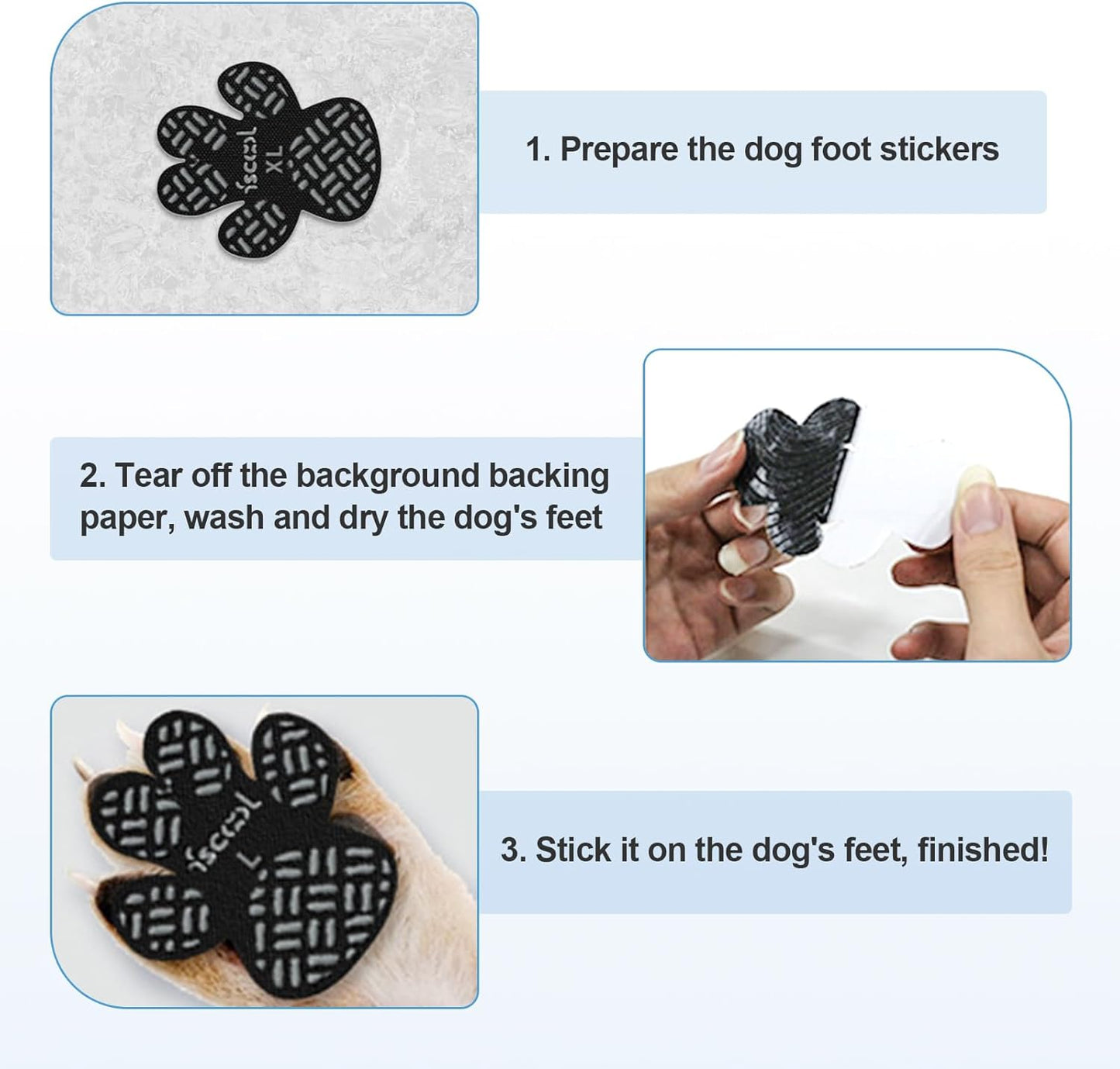 iscool
XL

1. Prepare the dog foot stickers

2. Tear off the background backing paper, wash and dry the dog's feet

iscool
L

3. Stick it on the dog's feet, finished!