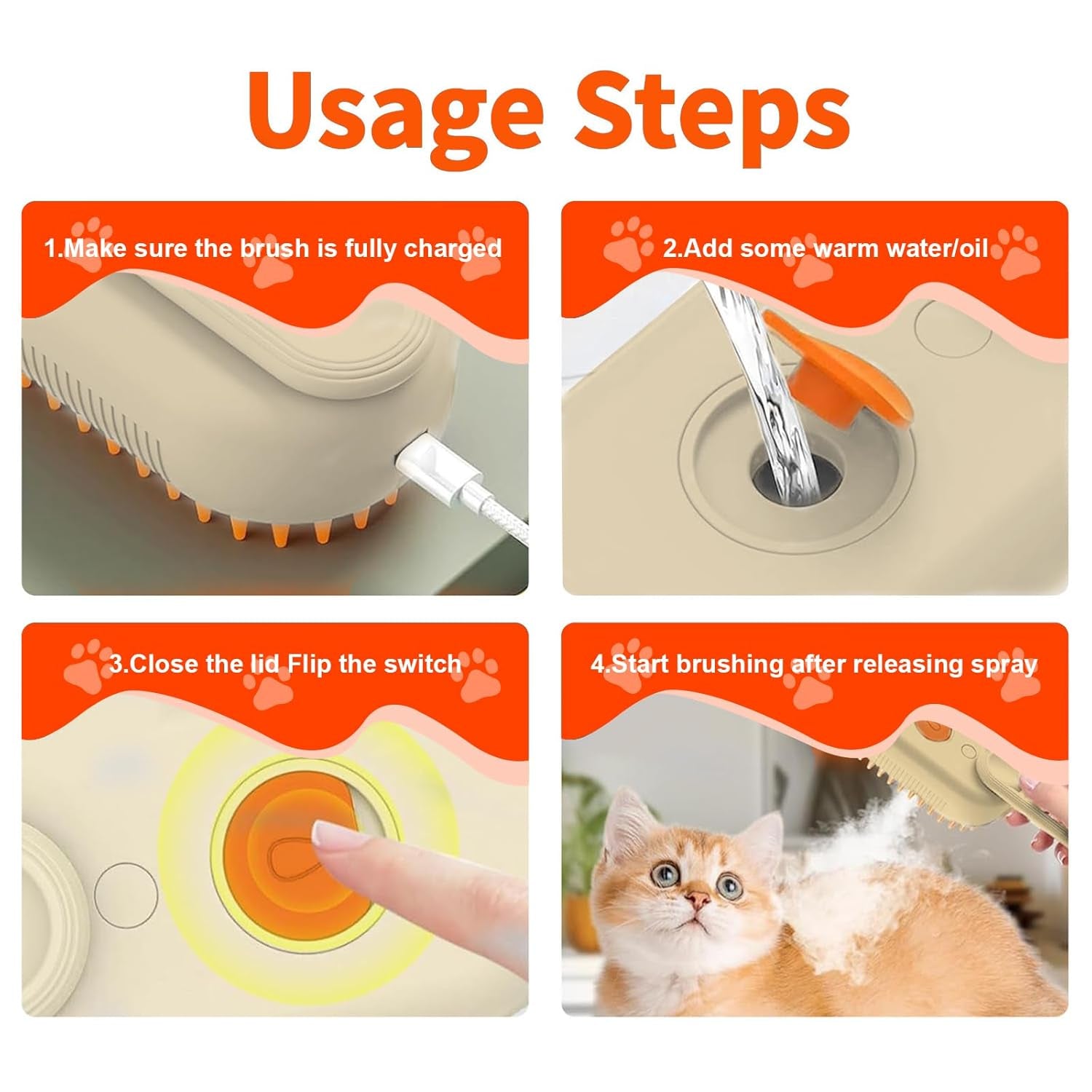 Usage Steps

1.Make sure the brush is fully charged

2.Add some warm water/oil

3.Close the lid Flip the switch

4.Start brushing after releasing spray