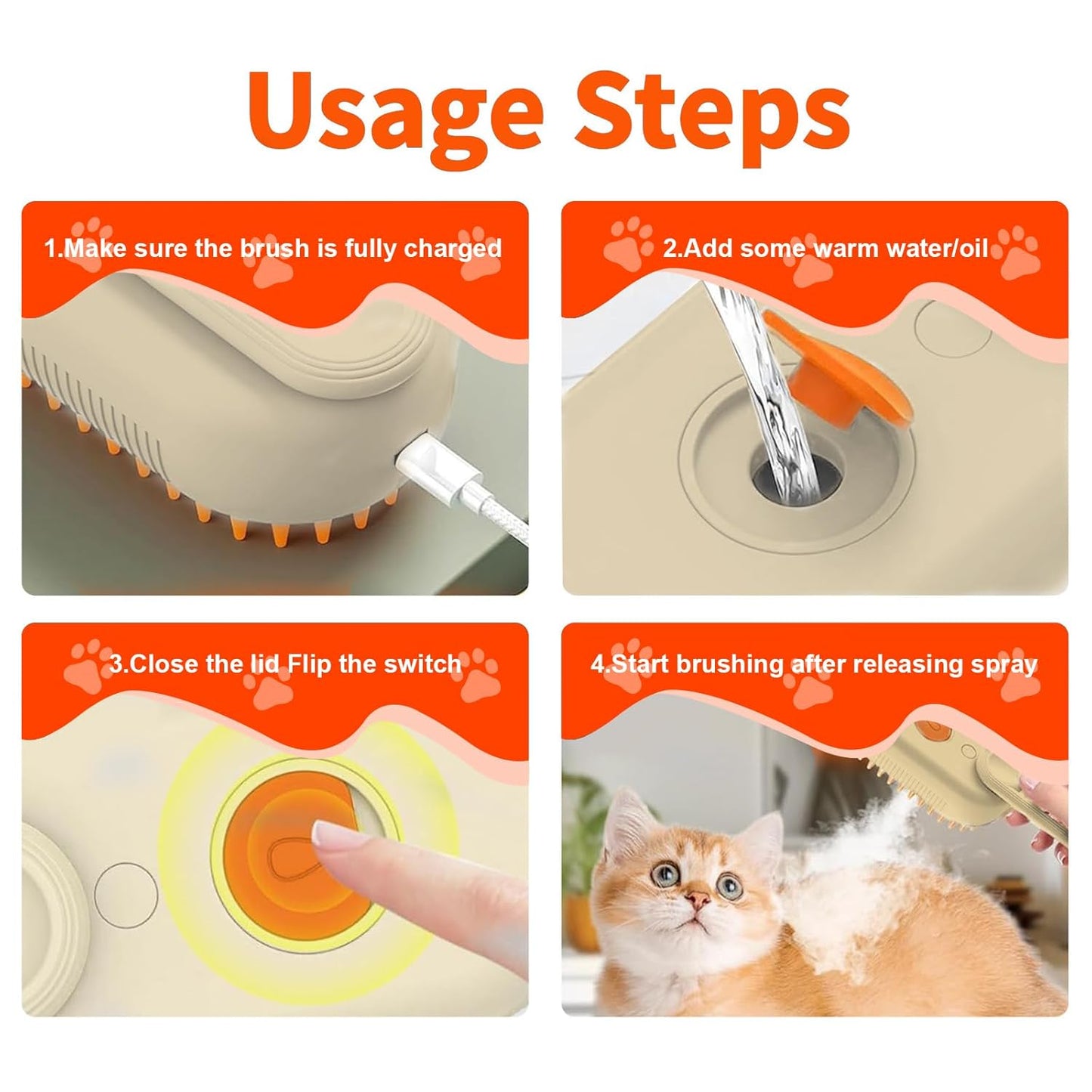 Usage Steps

1.Make sure the brush is fully charged

2.Add some warm water/oil

3.Close the lid Flip the switch

4.Start brushing after releasing spray